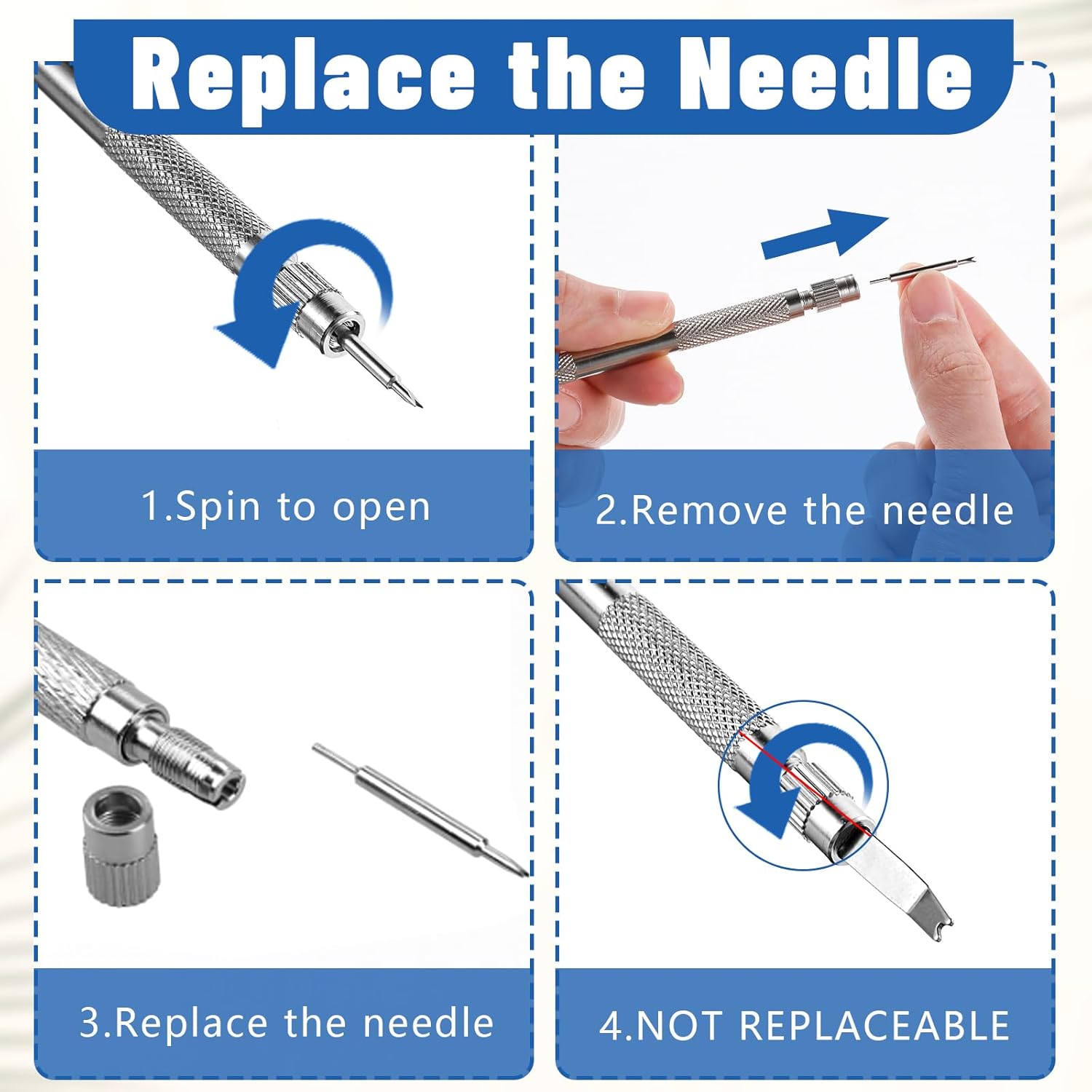 Replace the Needle

1.Spin to open

2.Remove the needle

3.Replace the needle

4.NOT REPLACEABLE